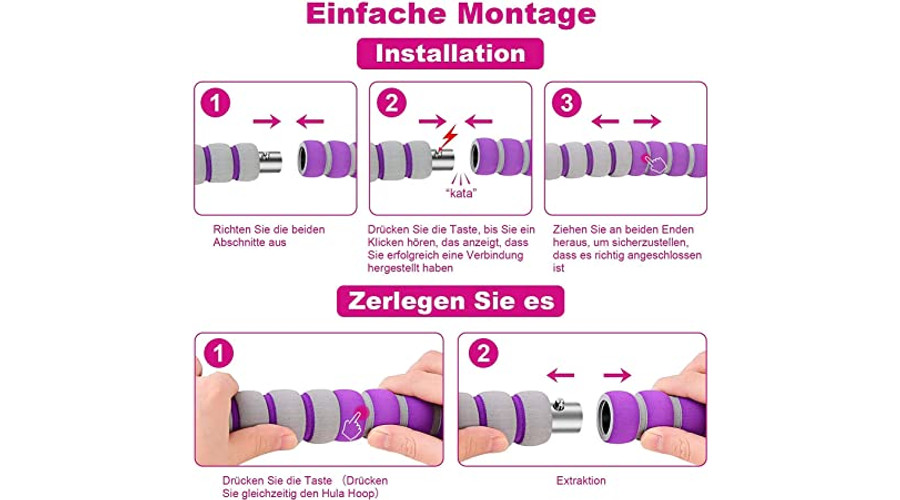 Einfache Montage

Installation

1

Richten Sie die beiden Abschnitte aus

2

"kata"

Drücken Sie die Taste, bis Sie ein Klicken hören, das anzeigt, dass Sie erfolgreich eine Verbindung hergestellt haben

3

Ziehen Sie an beiden Enden heraus, um sicherzustellen, dass es richtig angeschlossen ist

Zerlegen Sie es

1

Drücken Sie die Taste （Drücken Sie gleichzeitig den Hula Hoop）

2

Extraktion